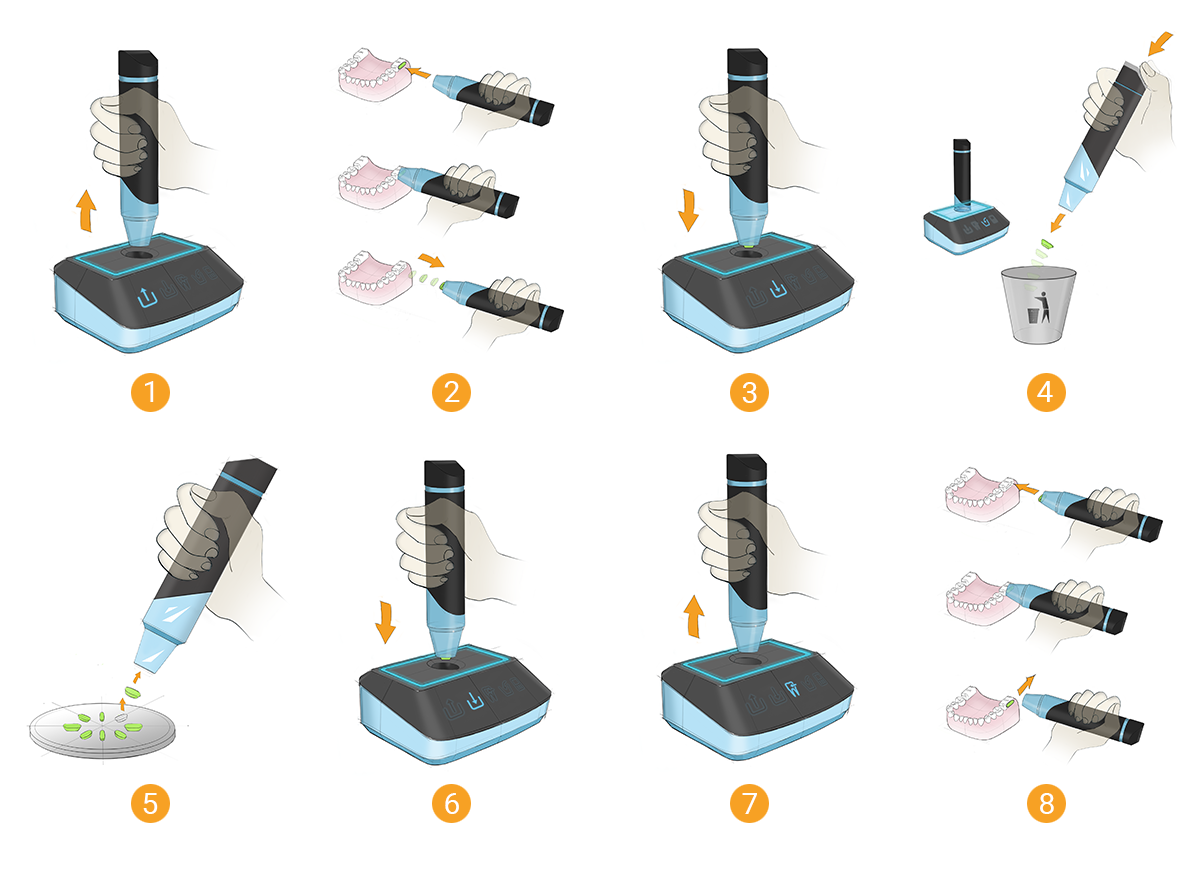 1

2

3

4

5

6

7

8